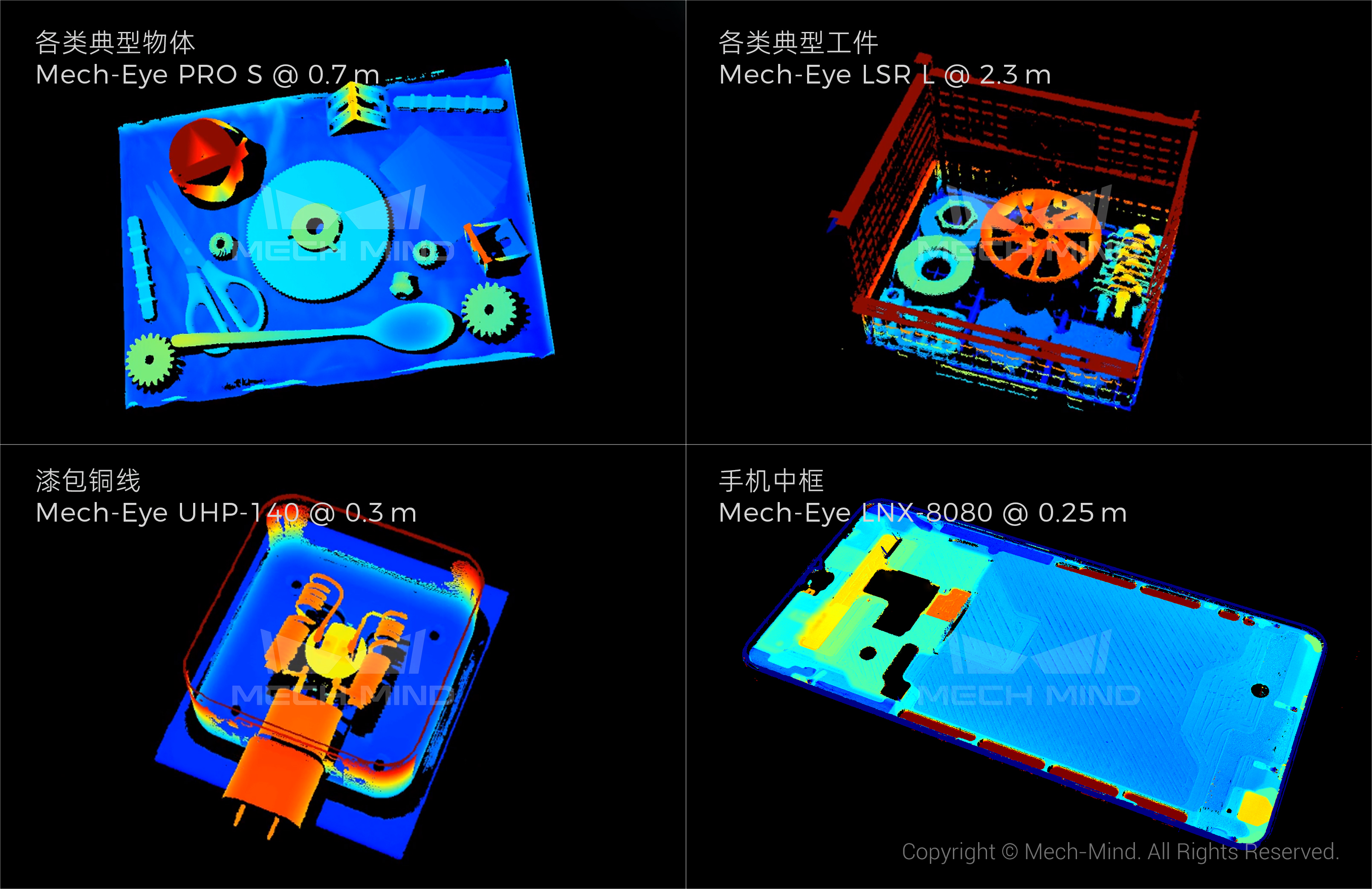 各类典型物体
Mech-Eye PRO S @ 0.7 m

MECH MIND

各类典型工件
Mech-Eye LSR L @ 2.3 m

MECH MIND

漆包铜线
Mech-Eye UHP-140 @ 0.3 m

MECH MIND

手机中框
Mech-Eye LNX-8080 @ 0.25 m

MECH MIND

Copyright © Mech-Mind. All Rights Reserved.